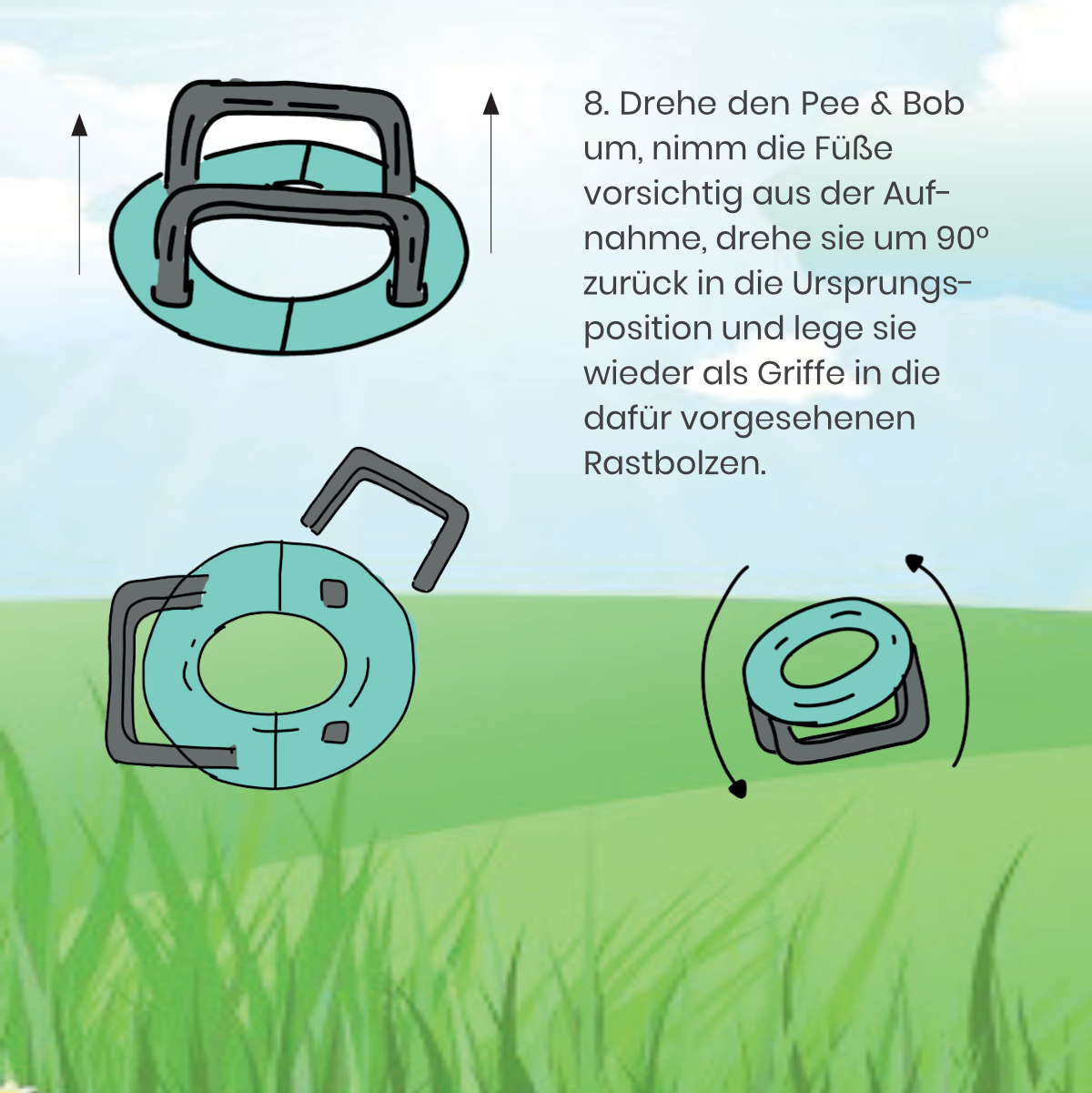 8. Drehe den Pee & Bob um, nimm die Füße vorsichtig aus der Aufnahme, drehe sie um 90° zurück in die Ursprungsposition und lege sie wieder als Griffe in die dafür vorgesehenen Rastbolzen.